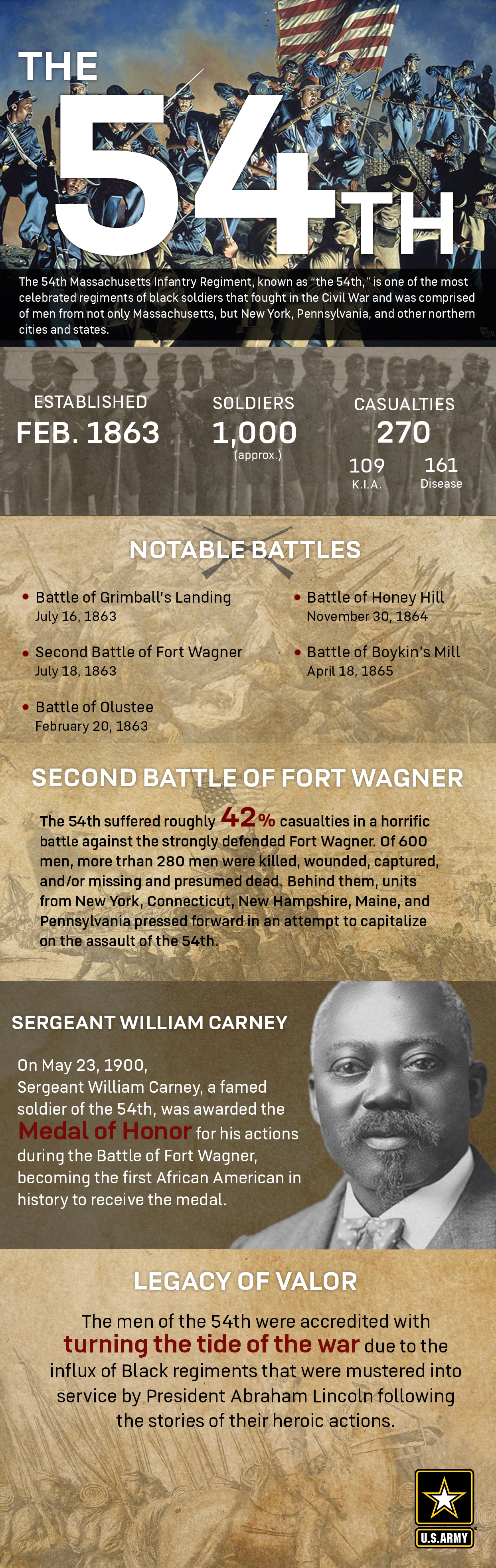 THE 54TH

The 54th Massachusetts Infantry Regiment, known as "the 54th," is one of the most celebrated regiments of black soldiers that fought in the Civil War and was comprised of men from not only Massachusetts, but New York, Pennsylvania, and other northern cities and states.

ESTABLISHED
FEB. 1863

SOLDIERS
1,000
(approx.)

CASUALTIES
270
109
K.I.A.
161
Disease

NOTABLE BATTLES

• Battle of Grimball's Landing
July 16, 1863

• Second Battle of Fort Wagner
July 18, 1863

• Battle of Olustee
February 20, 1863

• Battle of Honey Hill
November 30, 1864

• Battle of Boykin's Mill
April 18, 1865

SECOND BATTLE OF FORT WAGNER

The 54th suffered roughly 42% casualties in a horrific battle against the strongly defended Fort Wagner. Of 600 men, more trhan 280 men were killed, wounded, captured, and/or missing and presumed dead. Behind them, units from New York, Connecticut, New Hampshire, Maine, and Pennsylvania pressed forward in an attempt to capitalize on the assault of the 54th.

SERGEANT WILLIAM CARNEY

On May 23, 1900, Sergeant William Carney, a famed soldier of the 54th, was awarded the Medal of Honor for his actions during the Battle of Fort Wagner, becoming the first African American in history to receive the medal.

LEGACY OF VALOR

The men of the 54th were accredited with turning the tide of the war due to the influx of Black regiments that were mustered into service by President Abraham Lincoln following the stories of their heroic actions.

U.S.ARMY